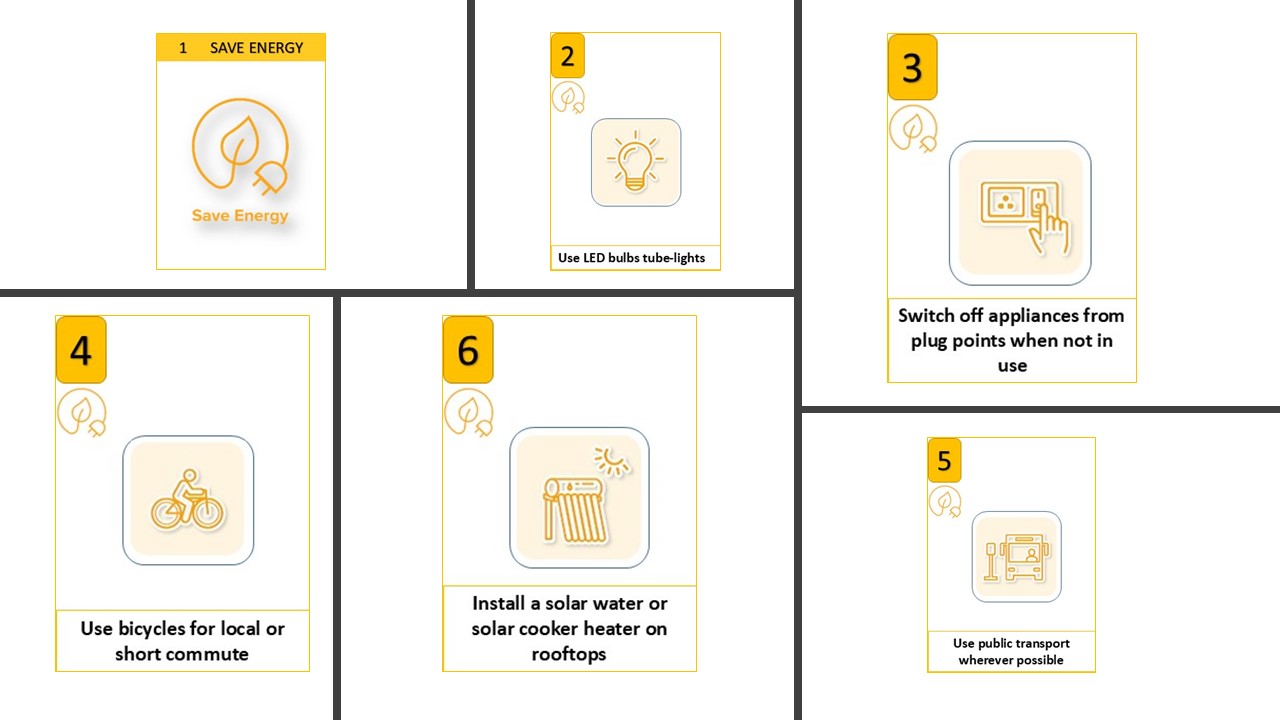 1 SAVE ENERGY

Save Energy

2

Use LED bulbs tube-lights

3

Switch off appliances from plug points when not in use

4

Use bicycles for local or short commute

6

Install a solar water or solar cooker heater on rooftops

5

Use public transport wherever possible